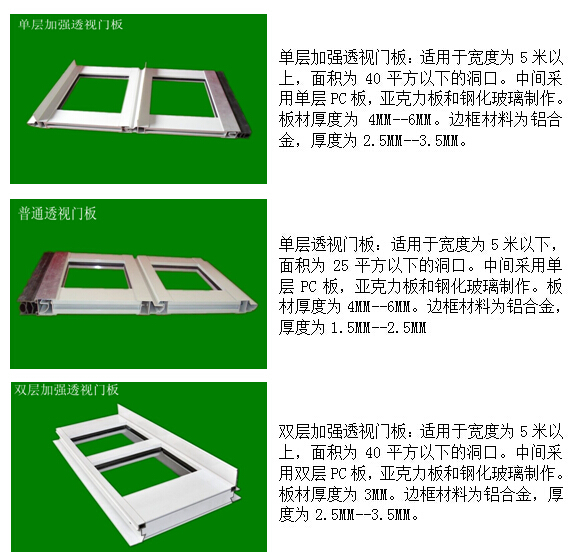 单层加强透视门板

单层加强透视门板：适用于宽度为 5 米以上，面积为 40 平方以下的洞口。中间采用单层 PC 板，亚克力板和钢化玻璃制作。板材厚度为 4MM--6MM。边框材料为铝合金，厚度为 2.5MM--3.5MM。

普通透视门板

单层透视门板：适用于宽度为 5 米以下，面积为 25 平方以下的洞口。中间采用单层 PC 板，亚克力板和钢化玻璃制作。板材厚度为 4MM--6MM。边框材料为铝合金，厚度为 1.5MM--2.5MM

双层加强透视门板

双层加强透视门板：适用于宽度为 5 米以上，面积为 40 平方以下的洞口。中间采用双层 PC 板，亚克力板和钢化玻璃制作。板材厚度为 3MM。边框材料为铝合金，厚度为 2.5MM--3.5MM。